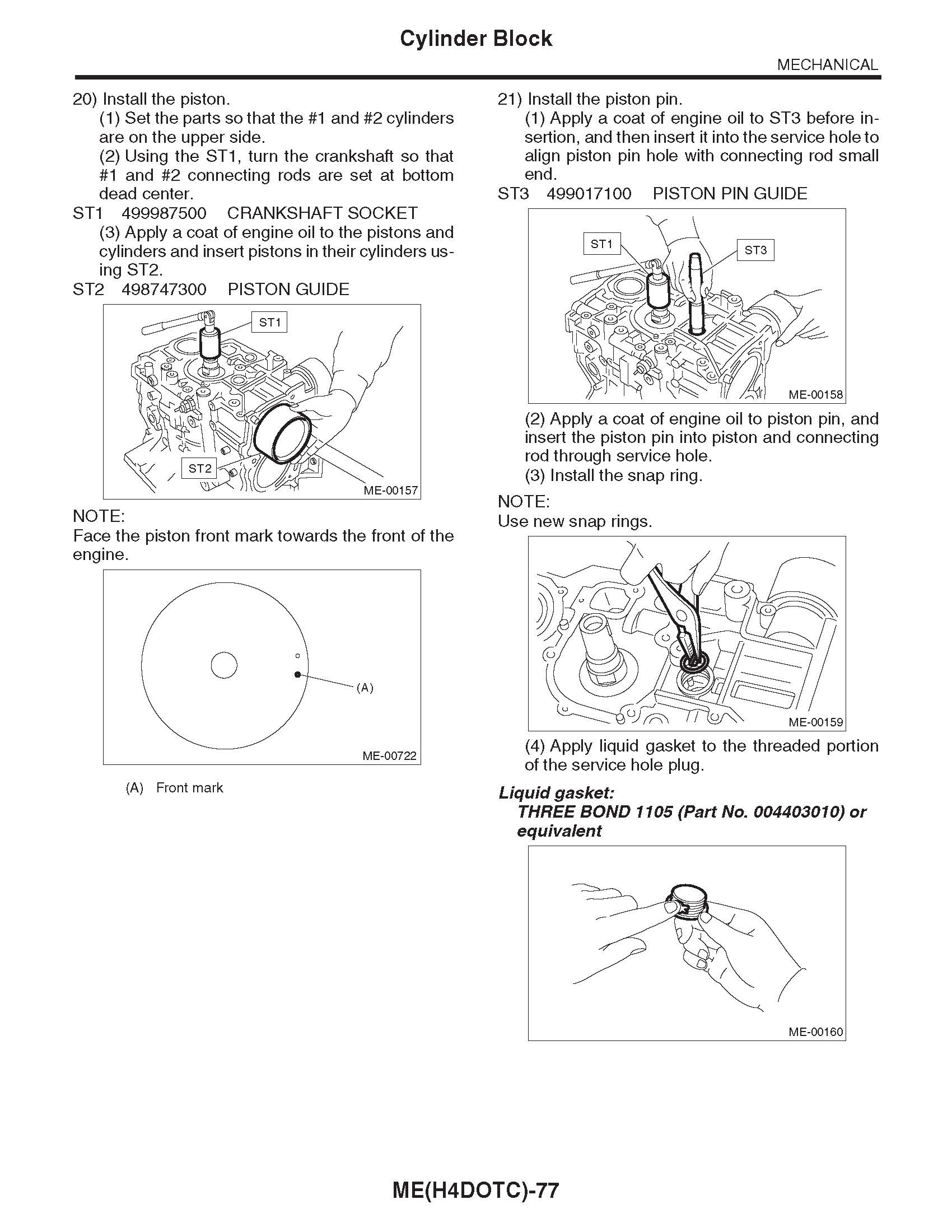 Cylinder Block

MECHANICAL

20) Install the piston.
(1) Set the parts so that the #1 and #2 cylinders are on the upper side.
(2) Using the ST1, turn the crankshaft so that #1 and #2 connecting rods are set at bottom dead center.
ST1 499987500 CRANKSHAFT SOCKET
(3) Apply a coat of engine oil to the pistons and cylinders and insert pistons in their cylinders using ST2.
ST2 498747300 PISTON GUIDE

ST1
ST2
ME-00157

NOTE:
Face the piston front mark towards the front of the engine.

(A)
ME-00722

(A) Front mark

21) Install the piston pin.
(1) Apply a coat of engine oil to ST3 before insertion, and then insert it into the service hole to align piston pin hole with connecting rod small end.
ST3 499017100 PISTON PIN GUIDE

ST1
ST3
ME-00158

(2) Apply a coat of engine oil to piston pin, and insert the piston pin into piston and connecting rod through service hole.
(3) Install the snap ring.

NOTE:
Use new snap rings.

ME-00159

(4) Apply liquid gasket to the threaded portion of the service hole plug.

Liquid gasket:
THREE BOND 1105 (Part No. 004403010) or equivalent

ME-00160

ME(H4DOTC)-77